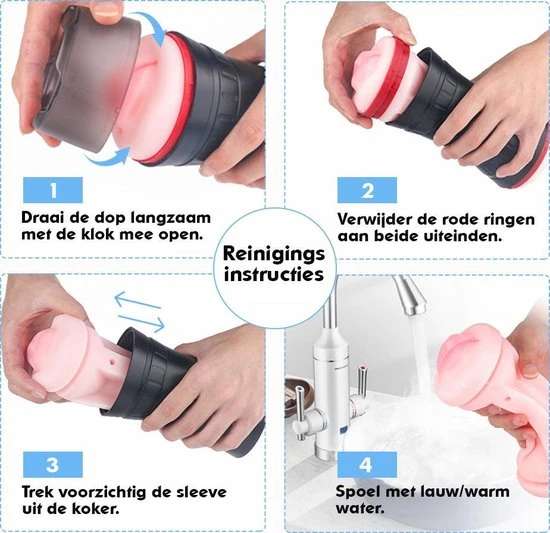 1

Draai de dop langzaam met de klok mee open.

2

Verwijder de rode ringen aan beide uiteinden.

Reinigings instructies

3

Trek voorzichtig de sleeve uit de koker.

4

Spoel met lauw/warm water.