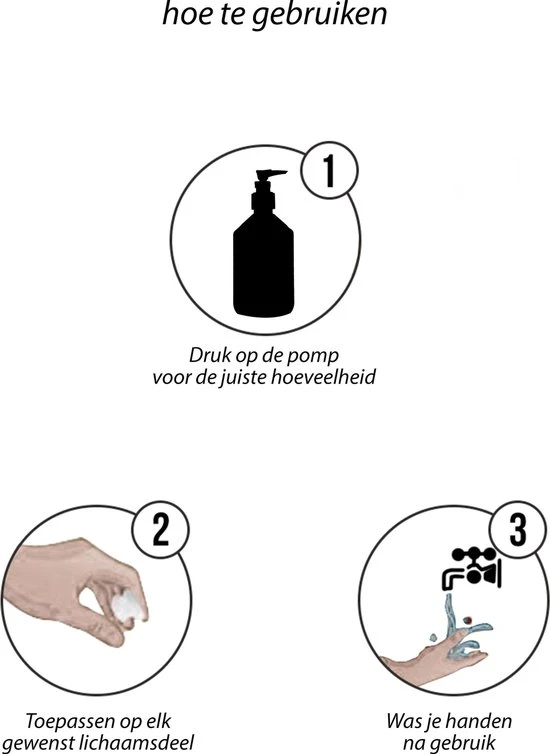 hoe te gebruiken

1

Druk op de pomp
voor de juiste hoeveelheid

2

Toepassen op elk
gewenst lichaamsdeel

3

Was je handen
na gebruik